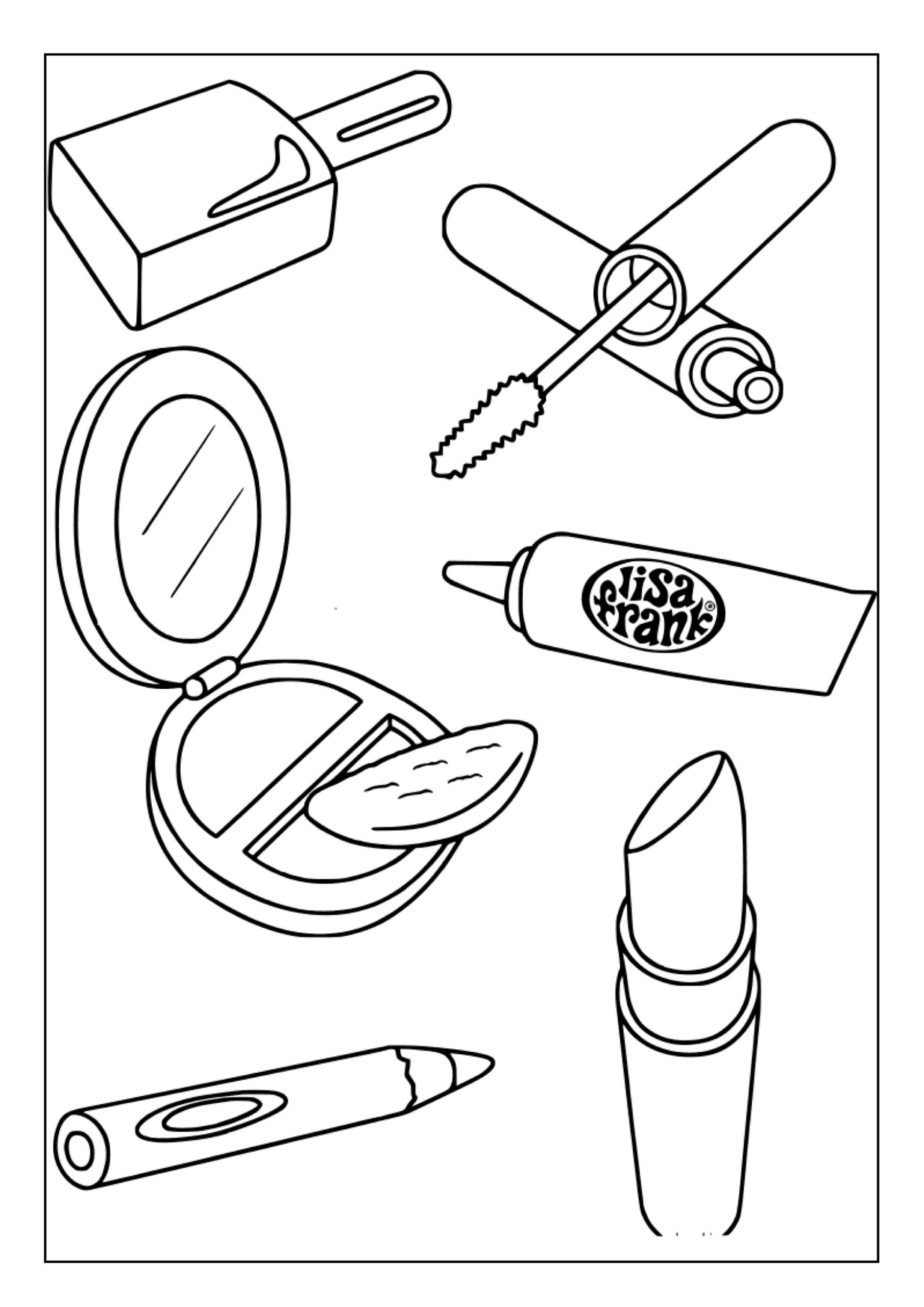 lisa frank®