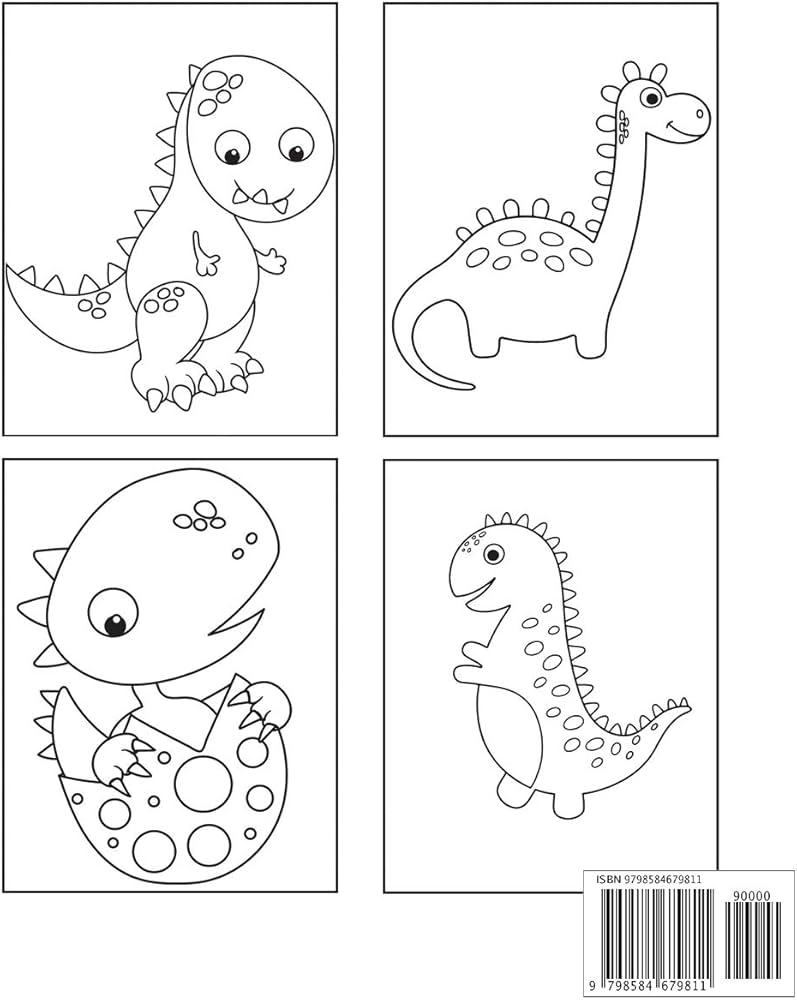 ISBN 9798584679811

90000

9 798584 679811