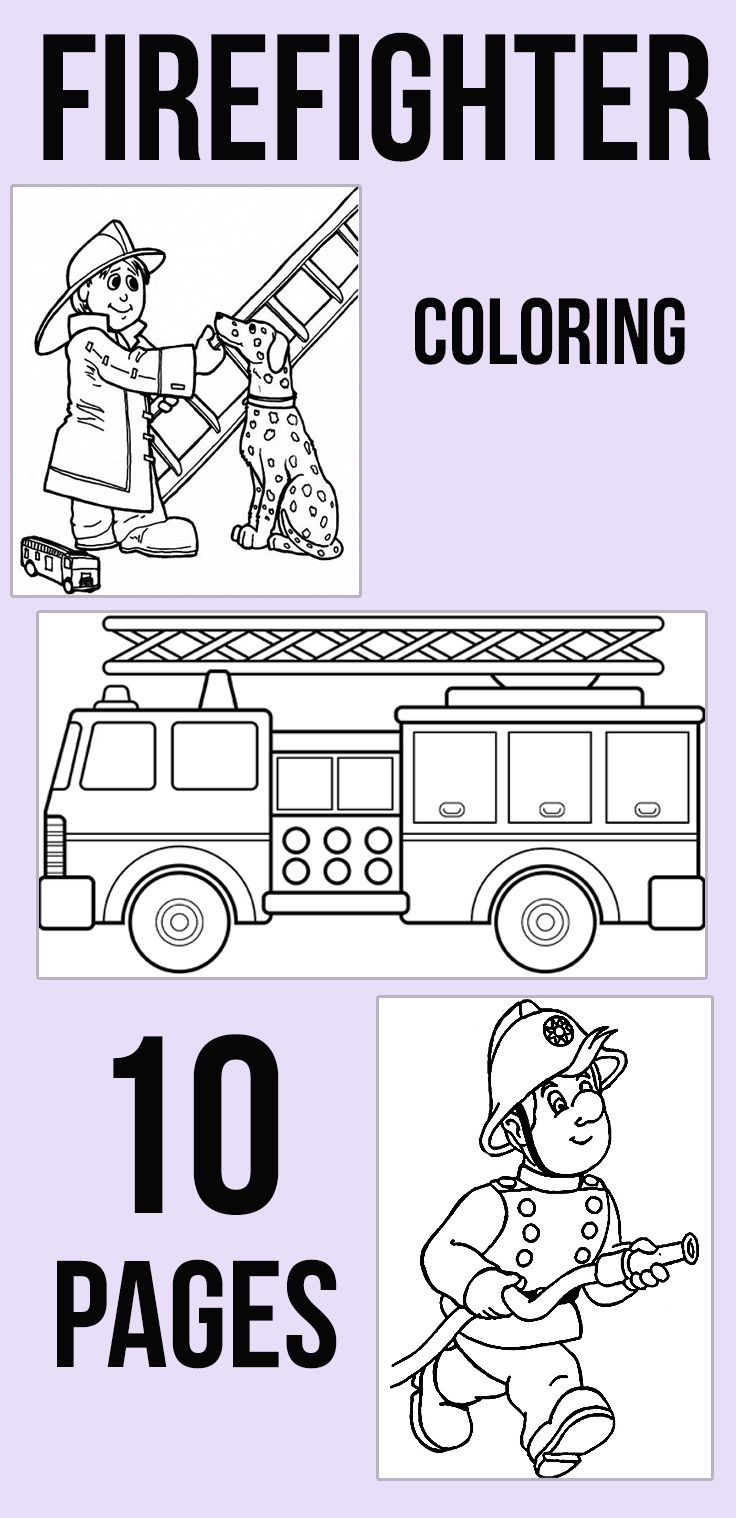 FIREFIGHTER

COLORING

10

PAGES