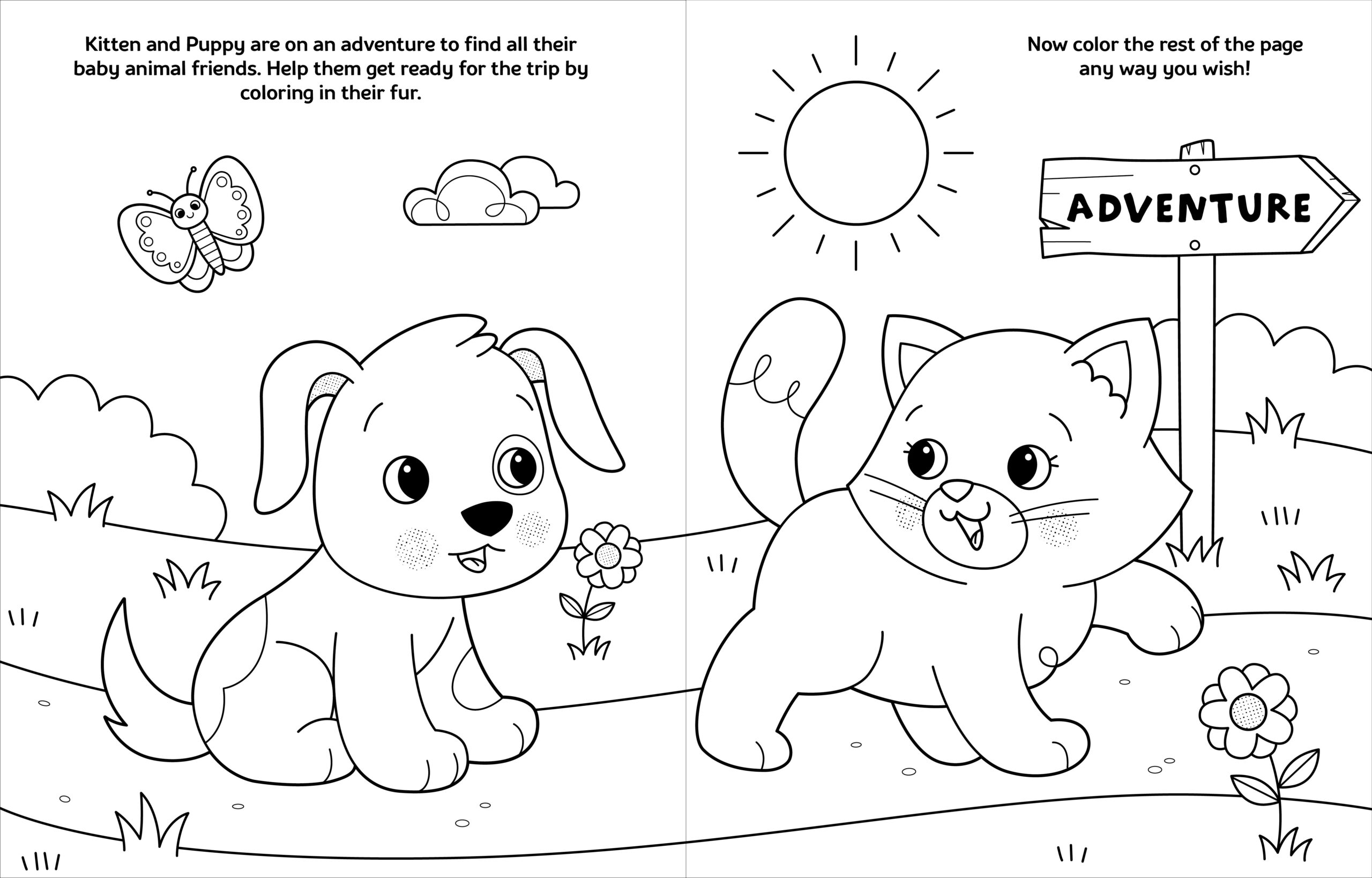 Kitten and Puppy are on an adventure to find all their baby animal friends. Help them get ready for the trip by coloring in their fur.

Now color the rest of the page any way you wish!

ADVENTURE