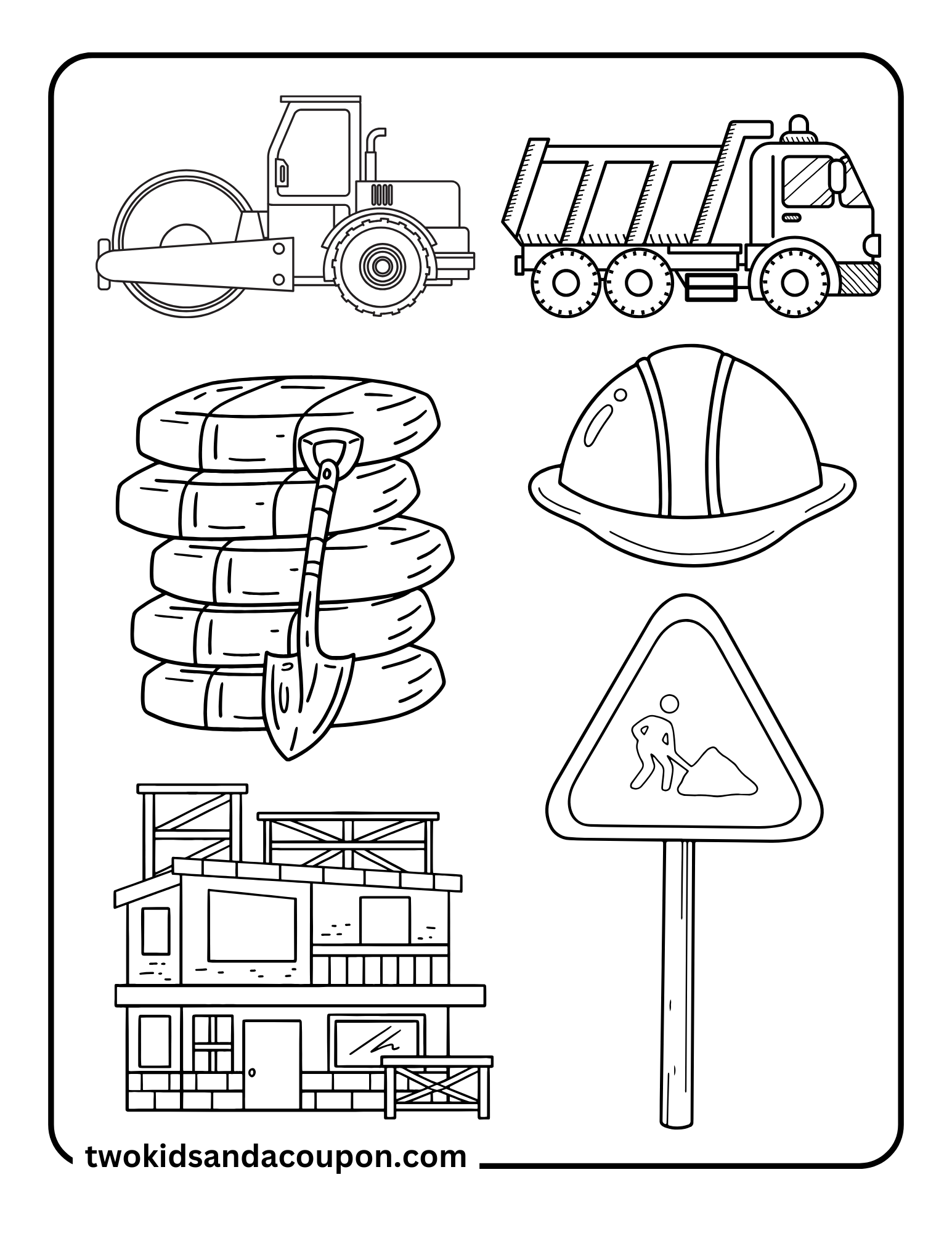 twokidsandacoupon.com